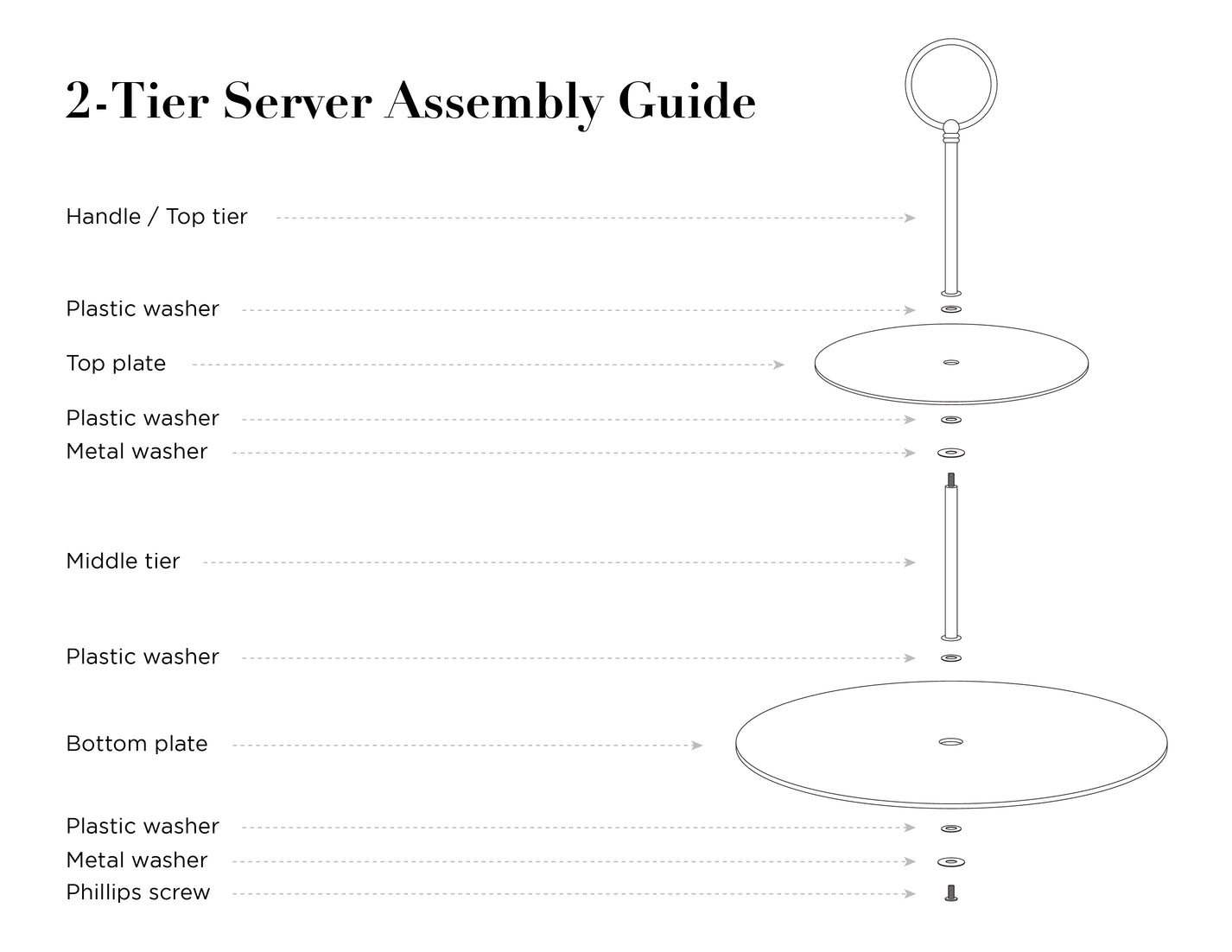 2-Tier Server Assembly Guide

Handle / Top tier

Plastic washer

Top plate

Plastic washer

Metal washer

Middle tier

Plastic washer

Bottom plate

Plastic washer

Metal washer

Phillips screw